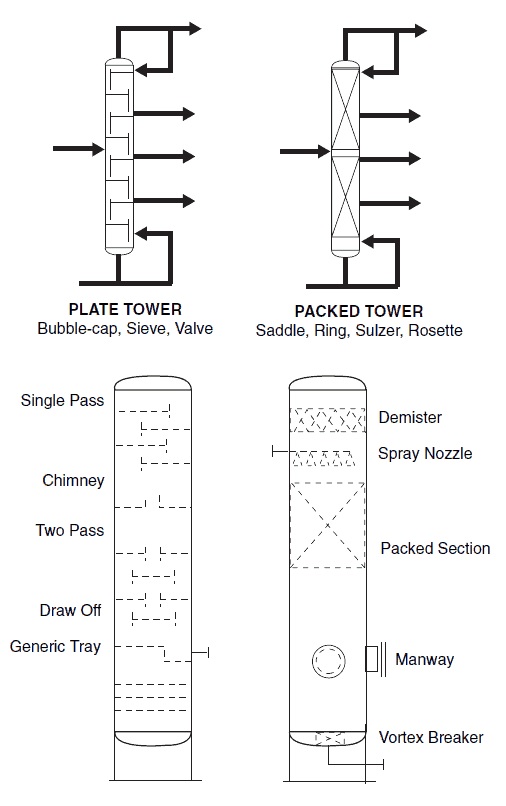 PLATE TOWER
Bubble-cap, Sieve, Valve

PACKED TOWER
Saddle, Ring, Sulzer, Rosette

Single Pass
Chimney
Two Pass
Draw Off
Generic Tray

Demister
Spray Nozzle
Packed Section
Manway
Vortex Breaker