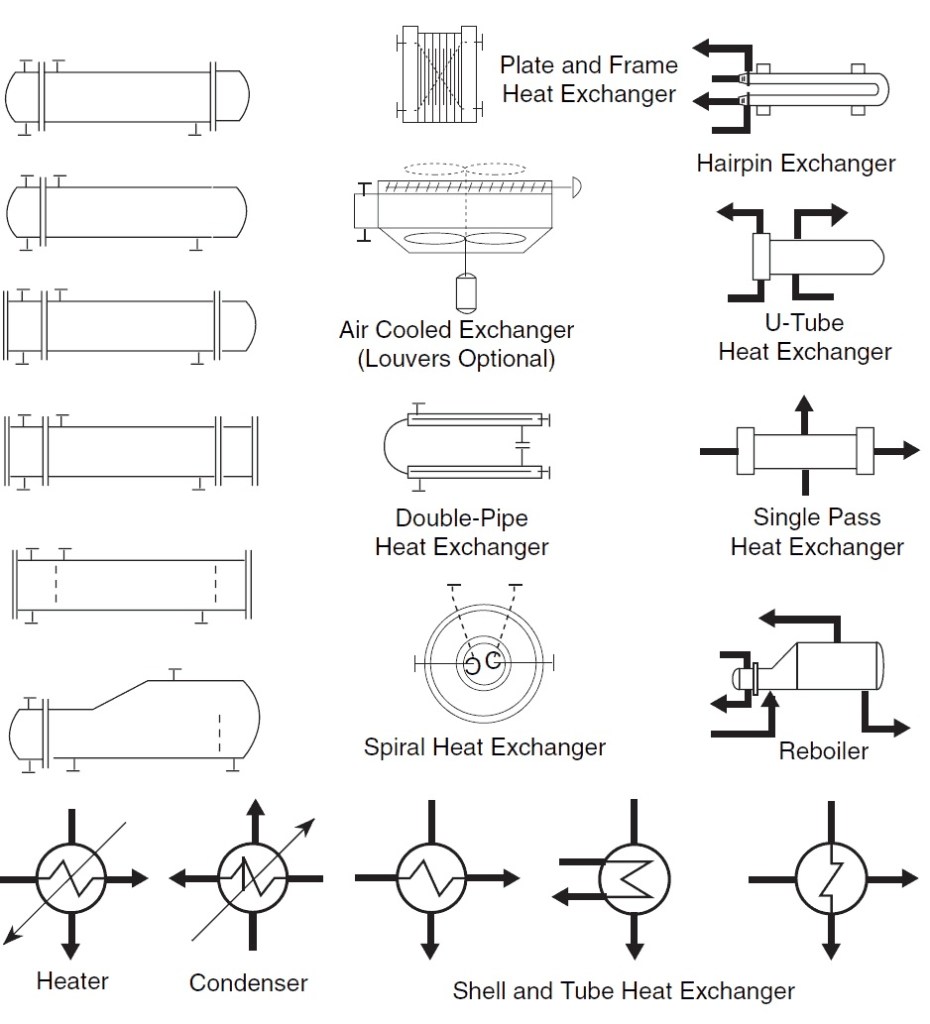 Plate and Frame Heat Exchanger

Hairpin Exchanger

Air Cooled Exchanger (Louvers Optional)

U-Tube Heat Exchanger

Double-Pipe Heat Exchanger

Single Pass Heat Exchanger

Spiral Heat Exchanger

Reboiler

Heater

Condenser

Shell and Tube Heat Exchanger